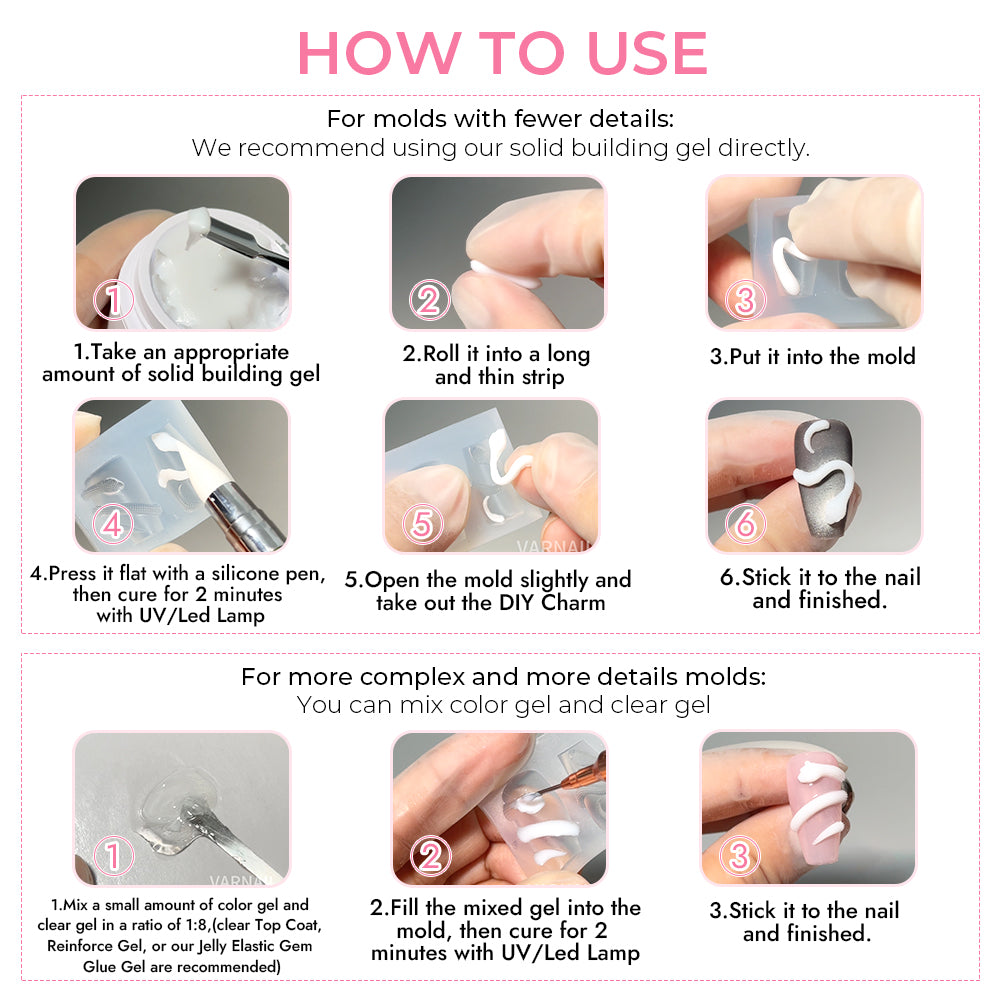 HOW TO USE

For molds with fewer details:
We recommend using our solid building gel directly.

1

1.Take an appropriate amount of solid building gel

2

2.Roll it into a long and thin strip

3

3.Put it into the mold

4

4.Press it flat with a silicone pen, then cure for 2 minutes with UV/Led Lamp

5

VARNAIL

5.Open the mold slightly and take out the DIY Charm

6

6.Stick it to the nail and finished.

For more complex and more details molds:
You can mix color gel and clear gel

1

VARNAIL

1.Mix a small amount of color gel and clear gel in a ratio of 1:8,(clear Top Coat, Reinforce Gel, or our Jelly Elastic Gem Glue Gel are recommended)

2

2.Fill the mixed gel into the mold, then cure for 2 minutes with UV/Led Lamp

3

3.Stick it to the nail and finished.