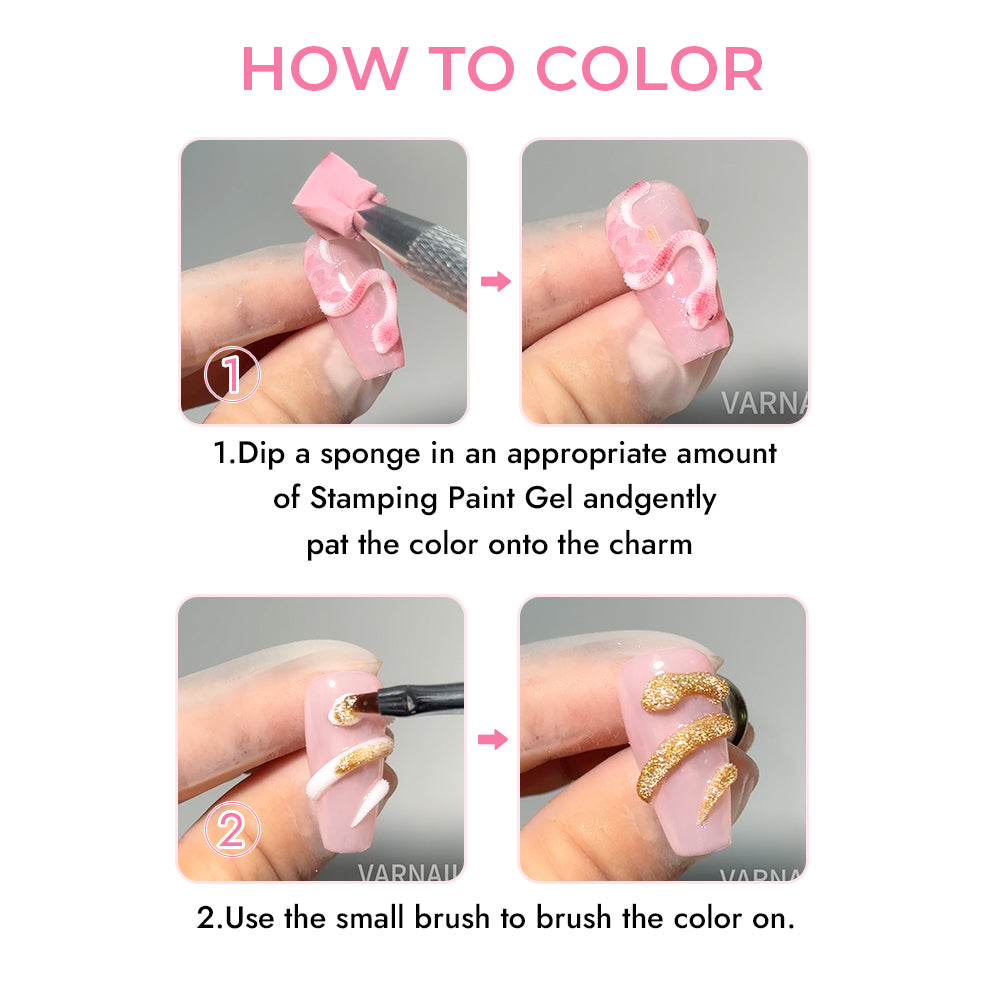 HOW TO COLOR

1

VARNA

1.Dip a sponge in an appropriate amount of Stamping Paint Gel andgently pat the color onto the charm

2

VARNAIL

VARNA

2.Use the small brush to brush the color on.