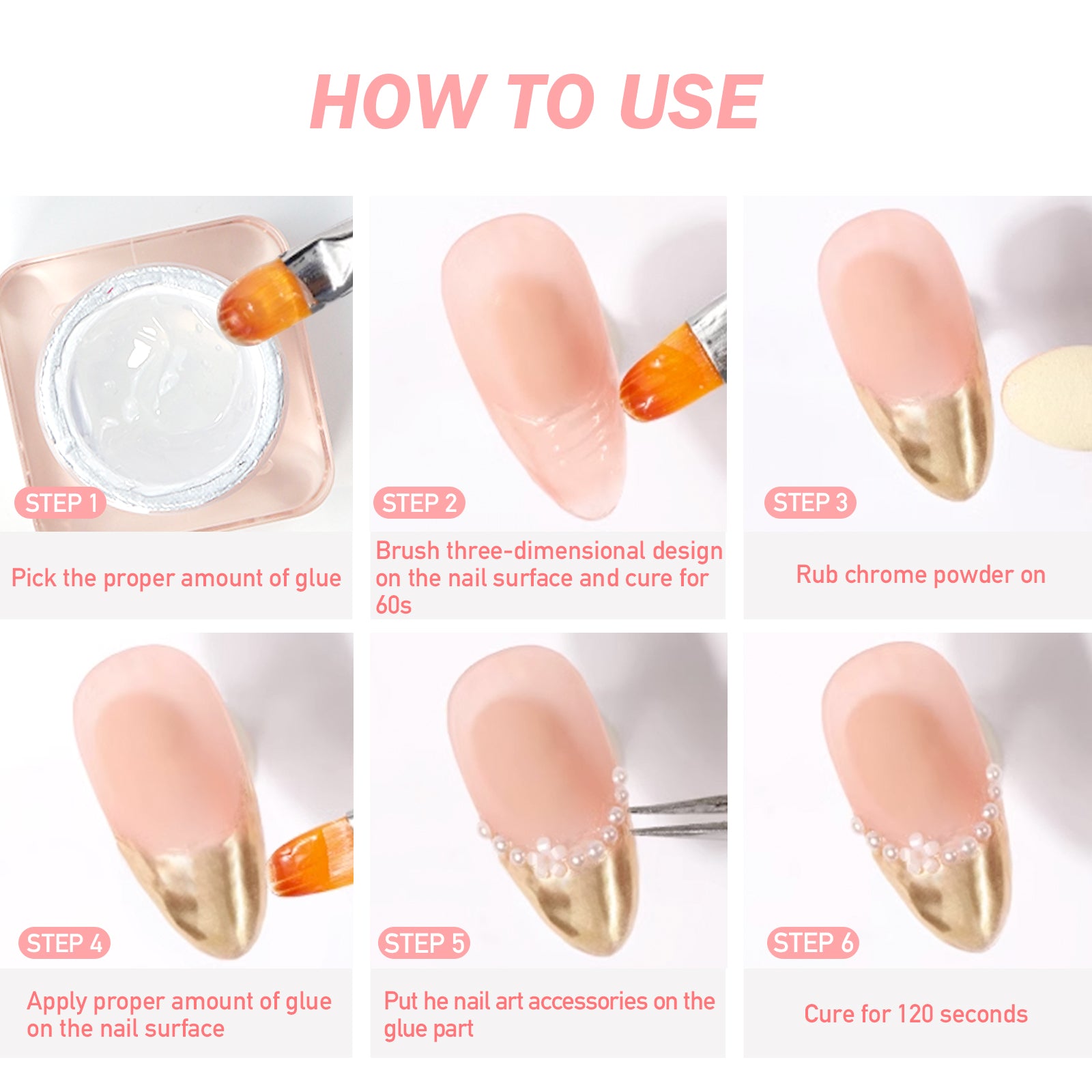 HOW TO USE

STEP 1

Pick the proper amount of glue

STEP 2

Brush three-dimensional design on the nail surface and cure for 60s

STEP 3

Rub chrome powder on

STEP 4

Apply proper amount of glue on the nail surface

STEP 5

Put he nail art accessories on the glue part

STEP 6

Cure for 120 seconds