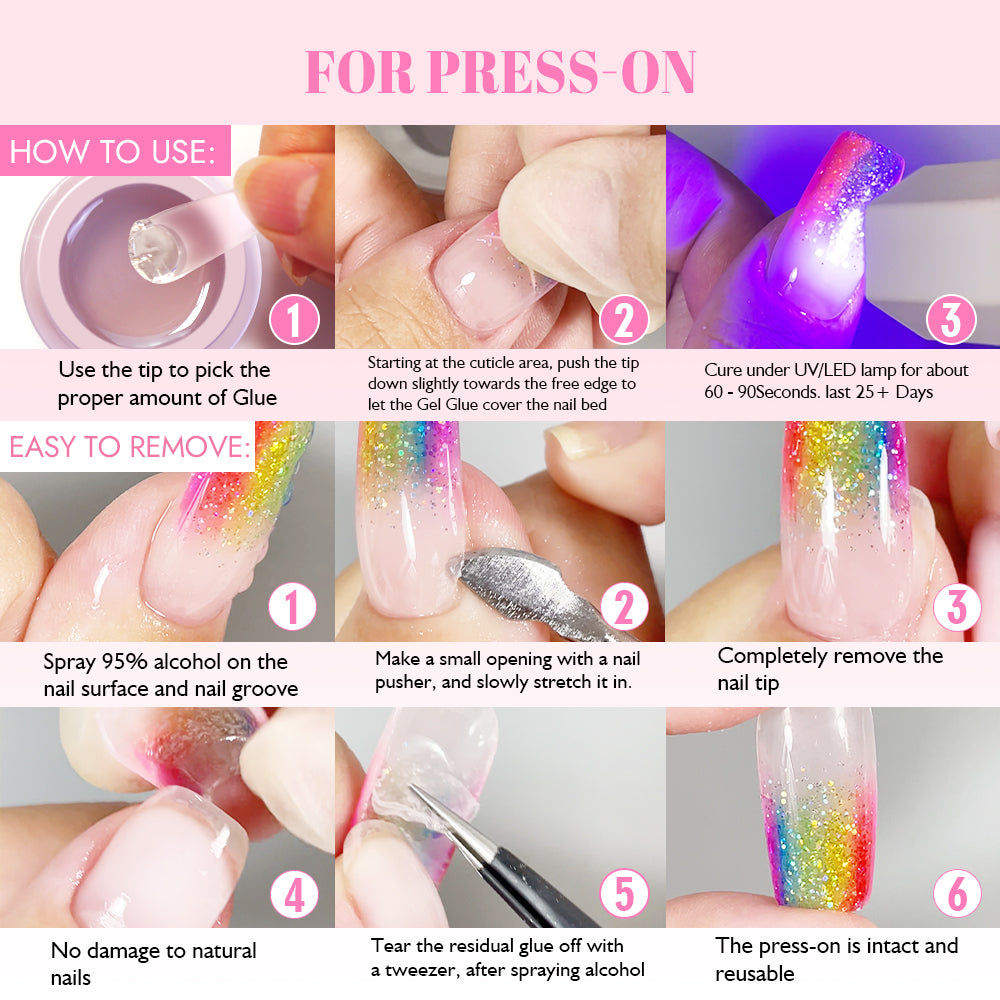 FOR PRESS-ON

HOW TO USE:

1
Use the tip to pick the proper amount of Glue

2
Starting at the cuticle area, push the tip down slightly towards the free edge to let the Gel Glue cover the nail bed

3
Cure under UV/LED lamp for about 60 - 90Seconds. last 25+ Days

EASY TO REMOVE:

1
Spray 95% alcohol on the nail surface and nail groove

2
Make a small opening with a nail pusher, and slowly stretch it in.

3
Completely remove the nail tip

4
No damage to natural nails

5
Tear the residual glue off with a tweezer, after spraying alcohol

6
The press-on is intact and reusable