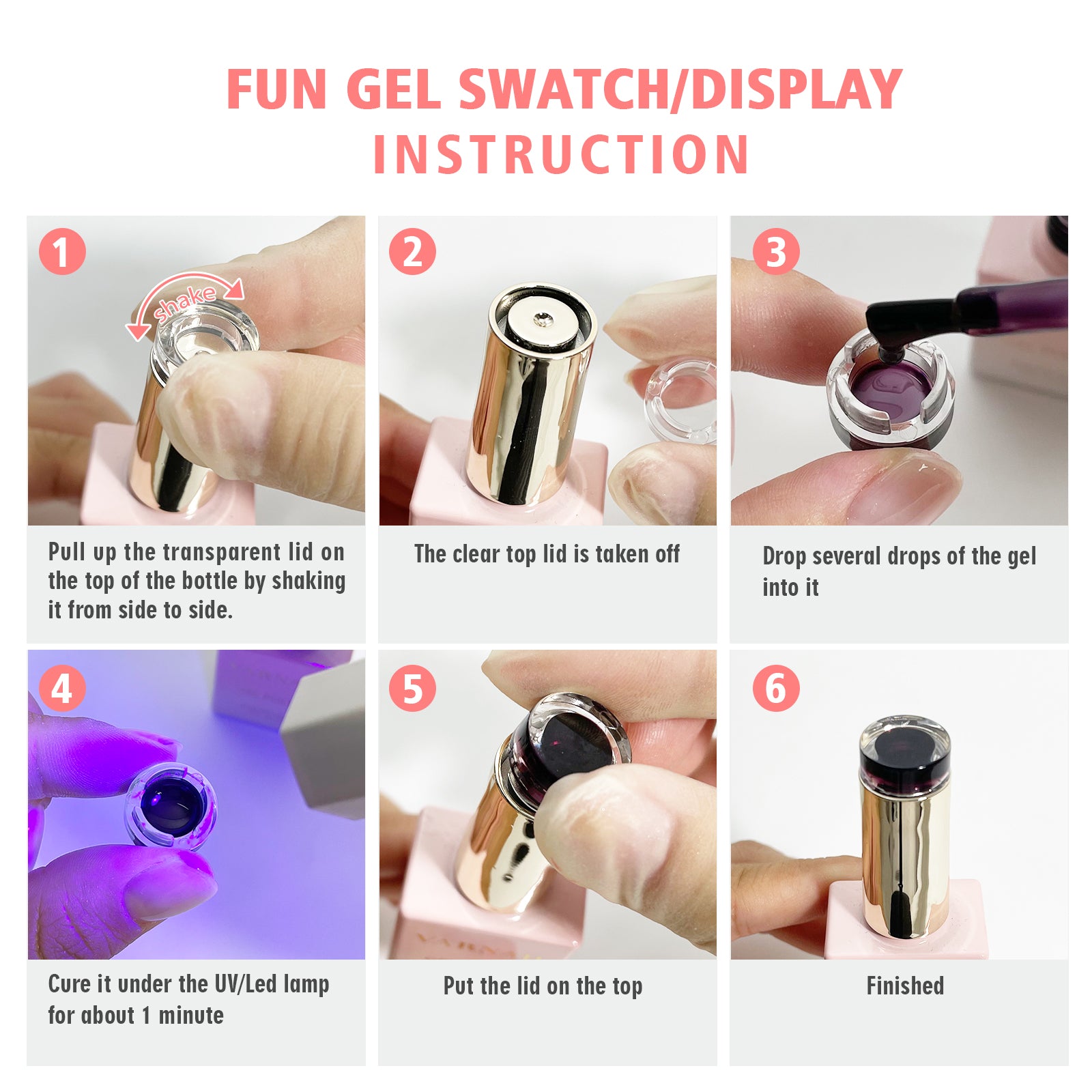 FUN GEL SWATCH/DISPLAY INSTRUCTION

1

shake

Pull up the transparent lid on the top of the bottle by shaking it from side to side.

2

The clear top lid is taken off

3

Drop several drops of the gel into it

4

Cure it under the UV/Led lamp for about 1 minute

5

Put the lid on the top

6

Finished