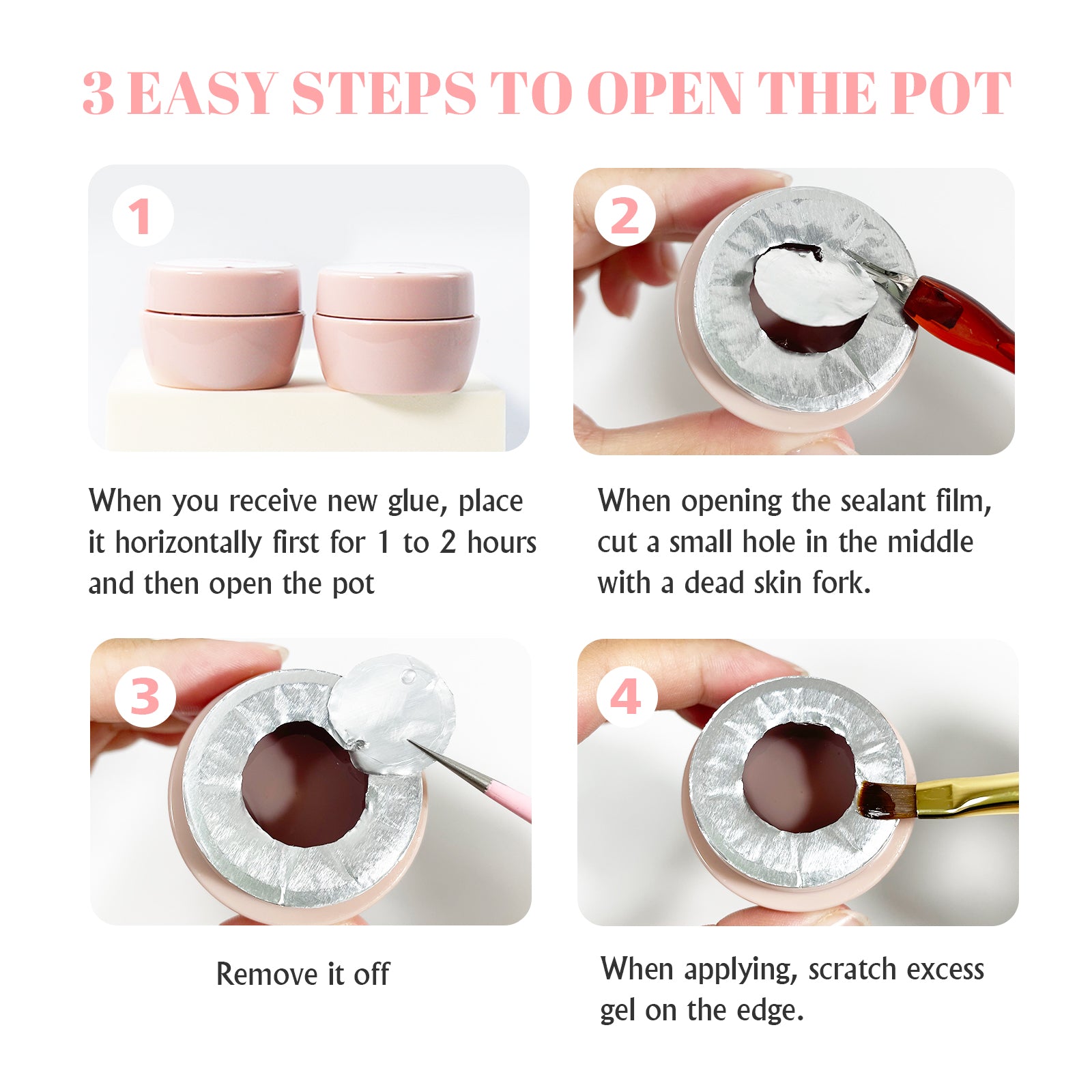 3 EASY STEPS TO OPEN THE POT

1

When you receive new glue, place it horizontally first for 1 to 2 hours and then open the pot

2

When opening the sealant film, cut a small hole in the middle with a dead skin fork.

3

Remove it off

4

When applying, scratch excess gel on the edge.