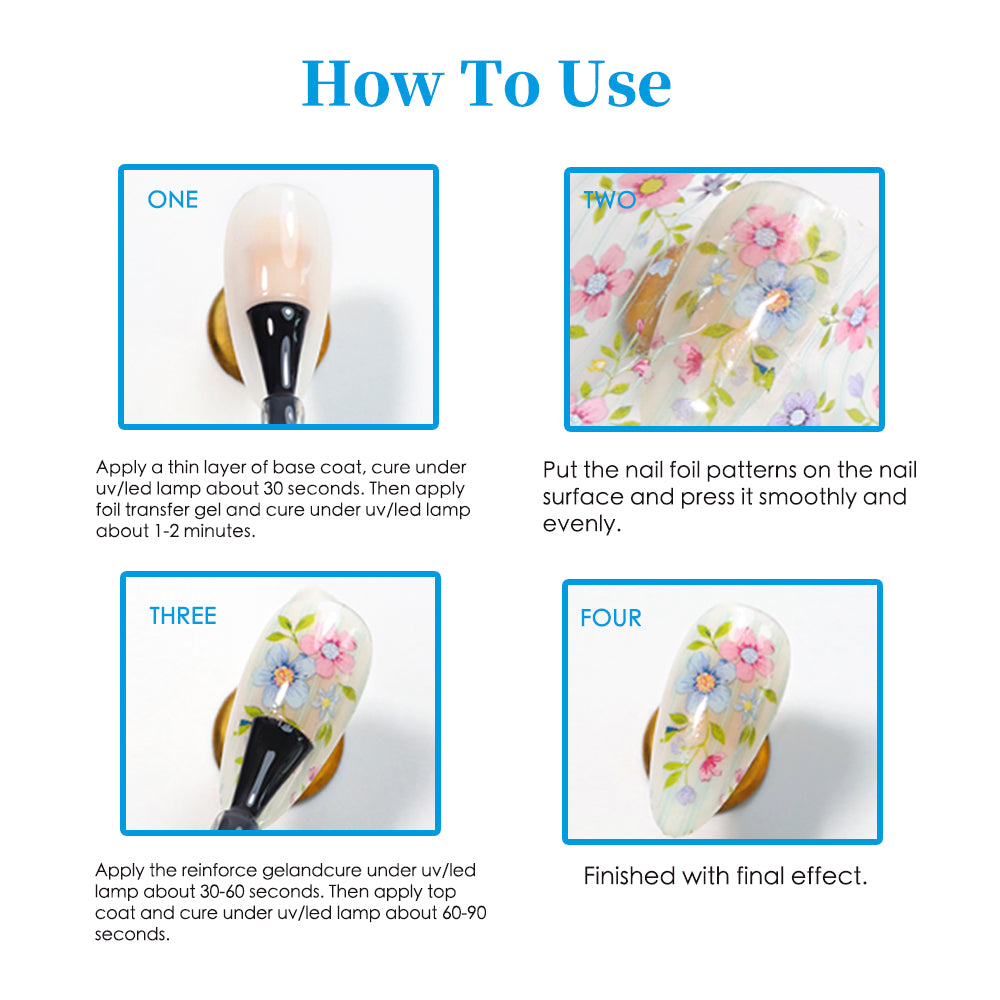 How To Use

ONE

Apply a thin layer of base coat, cure under uv/led lamp about 30 seconds. Then apply foil transfer gel and cure under uv/led lamp about 1-2 minutes.

TWO

Put the nail foil patterns on the nail surface and press it smoothly and evenly.

THREE

Apply the reinforce gelandcure under uv/led lamp about 30-60 seconds. Then apply top coat and cure under uv/led lamp about 60-90 seconds.

FOUR

Finished with final effect.