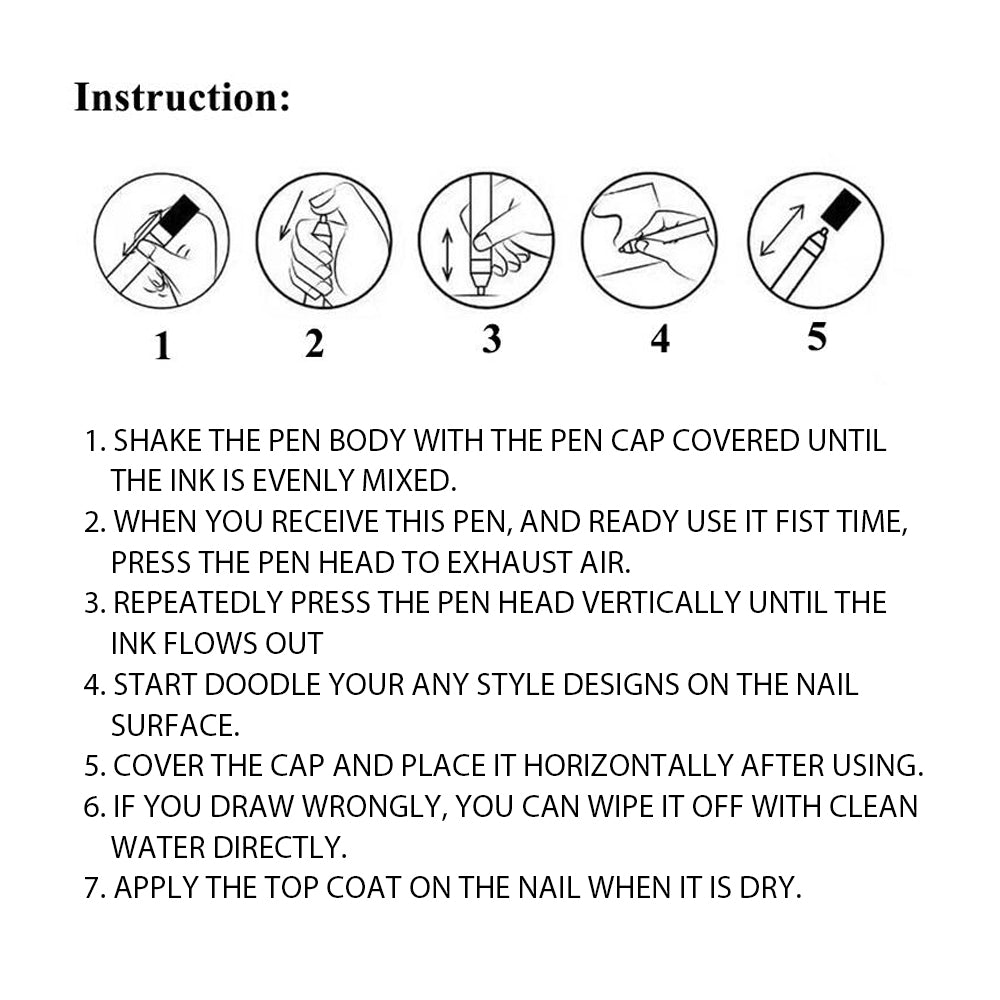 Instruction:

1

2

3

4

5

1. SHAKE THE PEN BODY WITH THE PEN CAP COVERED UNTIL THE INK IS EVENLY MIXED.
2. WHEN YOU RECEIVE THIS PEN, AND READY USE IT FIST TIME, PRESS THE PEN HEAD TO EXHAUST AIR.
3. REPEATEDLY PRESS THE PEN HEAD VERTICALLY UNTIL THE INK FLOWS OUT
4. START DOODLE YOUR ANY STYLE DESIGNS ON THE NAIL SURFACE.
5. COVER THE CAP AND PLACE IT HORIZONTALLY AFTER USING.
6. IF YOU DRAW WRONGLY, YOU CAN WIPE IT OFF WITH CLEAN WATER DIRECTLY.
7. APPLY THE TOP COAT ON THE NAIL WHEN IT IS DRY.