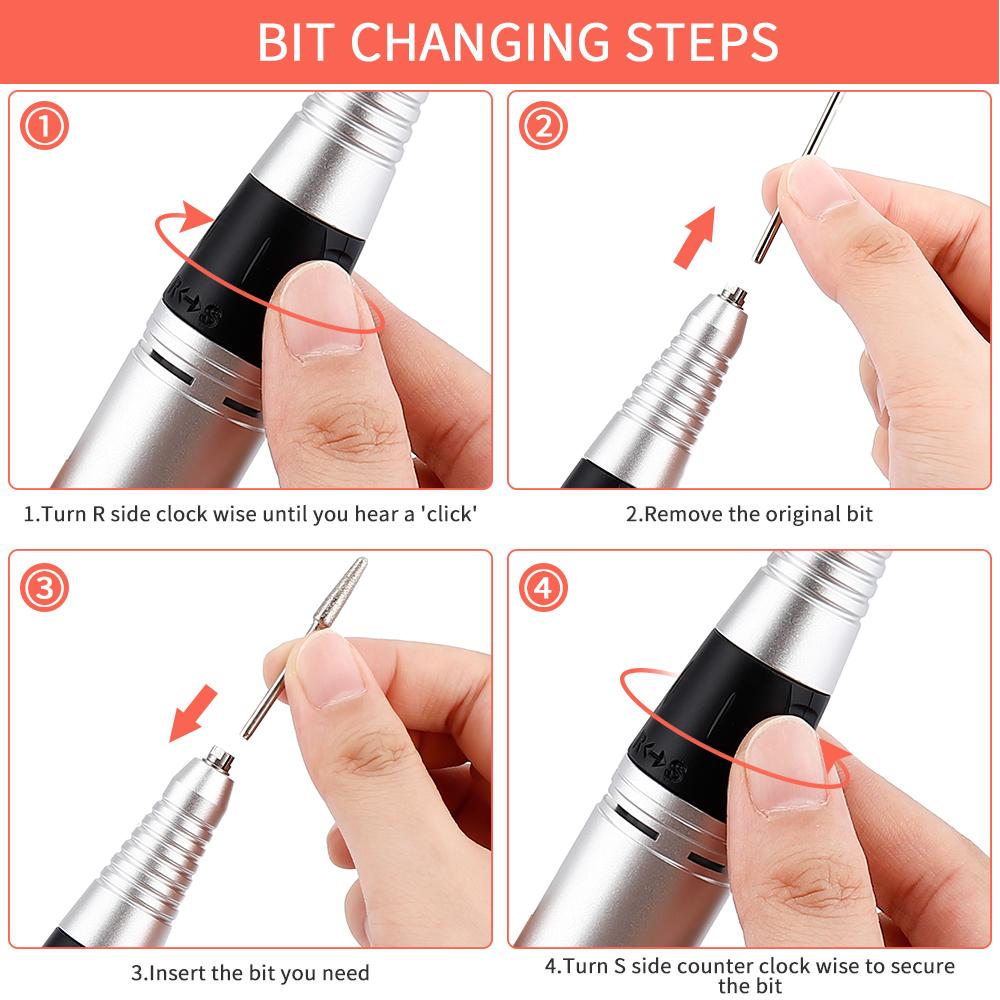 BIT CHANGING STEPS

①

R↔S

1.Turn R side clock wise until you hear a 'click'

②

2.Remove the original bit

③

3.Insert the bit you need

④

R↔S

4.Turn S side counter clock wise to secure the bit