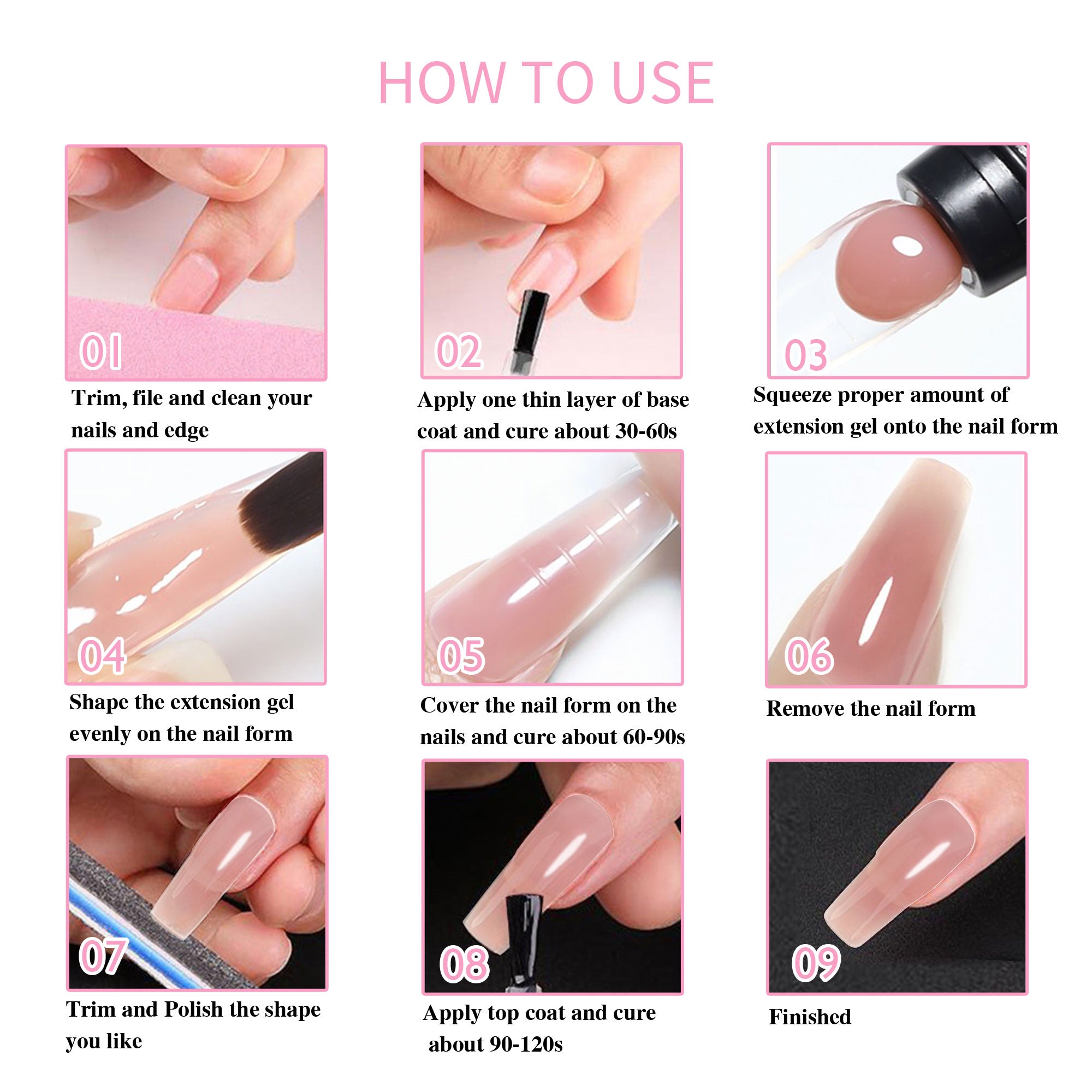 HOW TO USE

01

Trim, file and clean your nails and edge

02

Apply one thin layer of base coat and cure about 30-60s

03

Squeeze proper amount of extension gel onto the nail form

04

Shape the extension gel evenly on the nail form

05

Cover the nail form on the nails and cure about 60-90s

06

Remove the nail form

07

Trim and Polish the shape you like

08

Apply top coat and cure about 90-120s

09

Finished