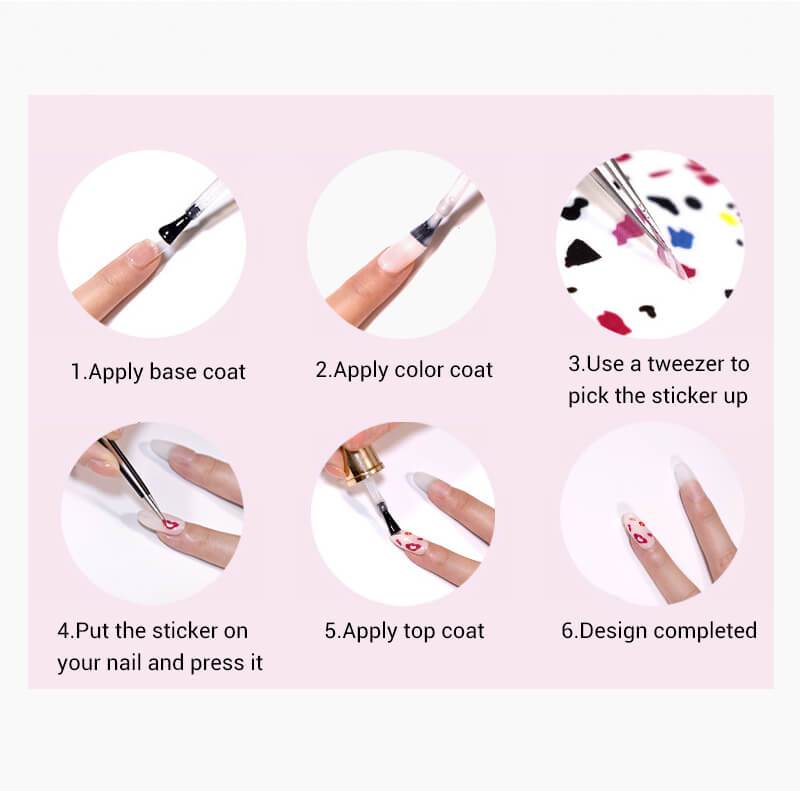 1.Apply base coat

2.Apply color coat

3.Use a tweezer to pick the sticker up

4.Put the sticker on your nail and press it

5.Apply top coat

6.Design completed