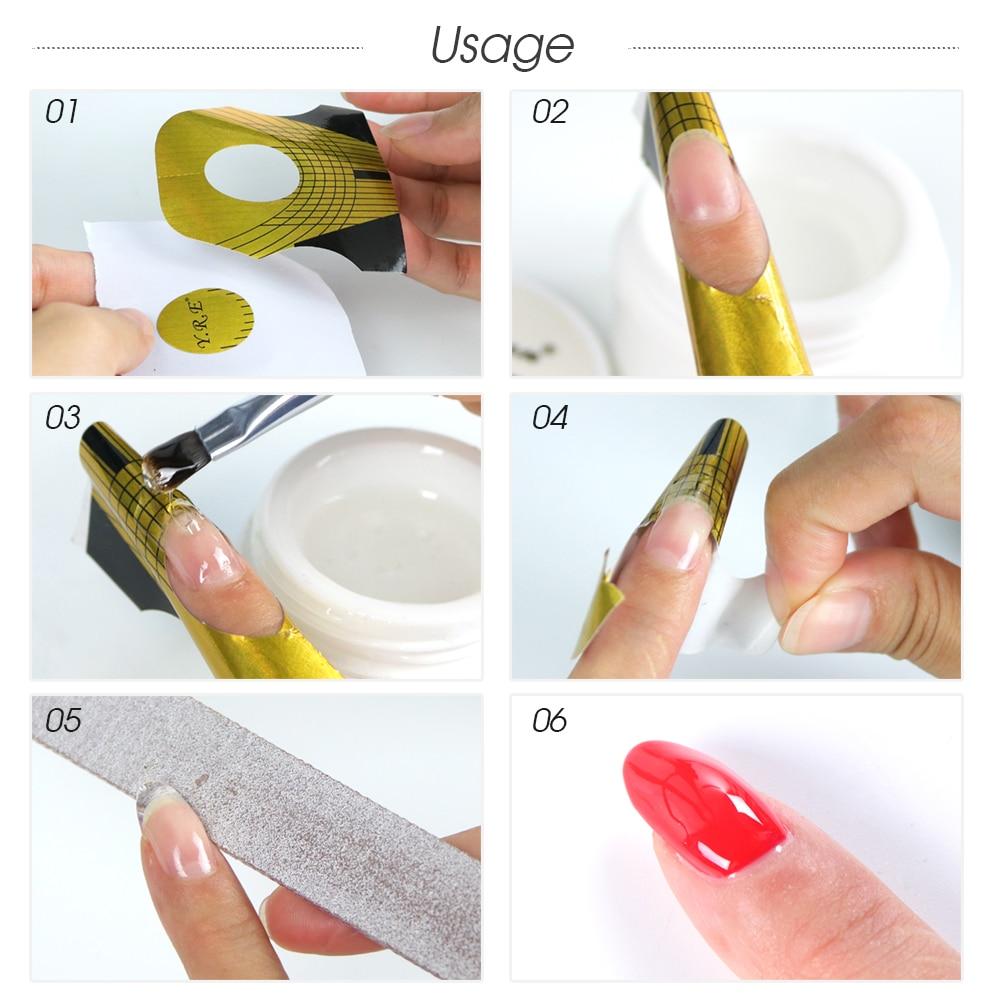 Usage

01

Y.R.E

02

03

04

05

06