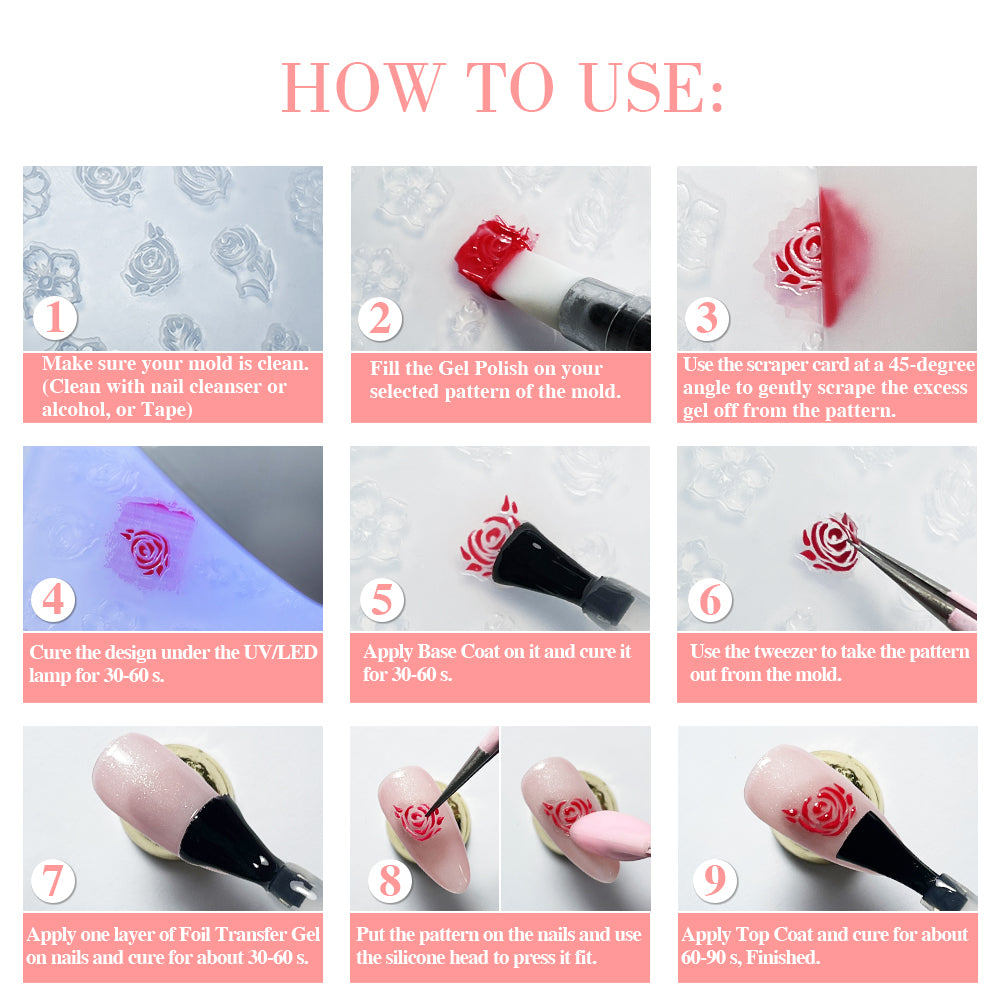 HOW TO USE:

1
Make sure your mold is clean. (Clean with nail cleanser or alcohol, or Tape)

2
Fill the Gel Polish on your selected pattern of the mold.

3
Use the scraper card at a 45-degree angle to gently scrape the excess gel off from the pattern.

4
Cure the design under the UV/LED lamp for 30-60 s.

5
Apply Base Coat on it and cure it for 30-60 s.

6
Use the tweezer to take the pattern out from the mold.

7
Apply one layer of Foil Transfer Gel on nails and cure for about 30-60 s.

8
Put the pattern on the nails and use the silicone head to press it fit.

9
Apply Top Coat and cure for about 60-90 s, Finished.